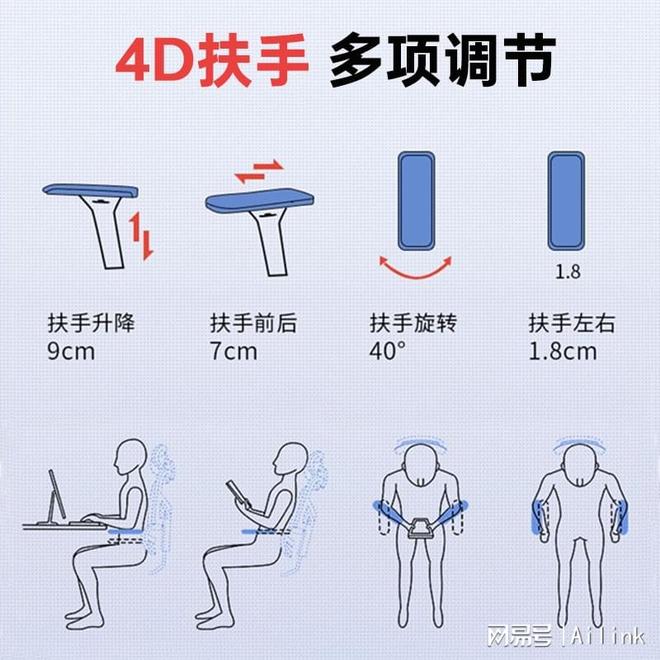 4D扶手 多项调节

1.8

扶手升降
9cm

扶手前后
7cm

扶手旋转
40°

扶手左右
1.8cm

网易号 | Ailink